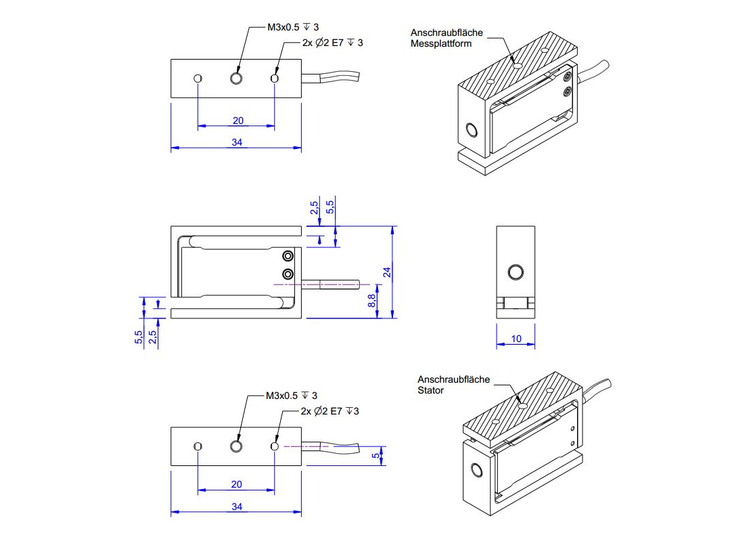 M3x0.5 ↧ 3
2x ∅2 E7 ↧ 3
20
34

Anschraubfläche
Messplattform

2,5
5,5
24
8,8
5,5
2,5

10

M3x0.5 ↧ 3
2x ∅2 E7 ↧3
5
20
34

Anschraubfläche
Stator